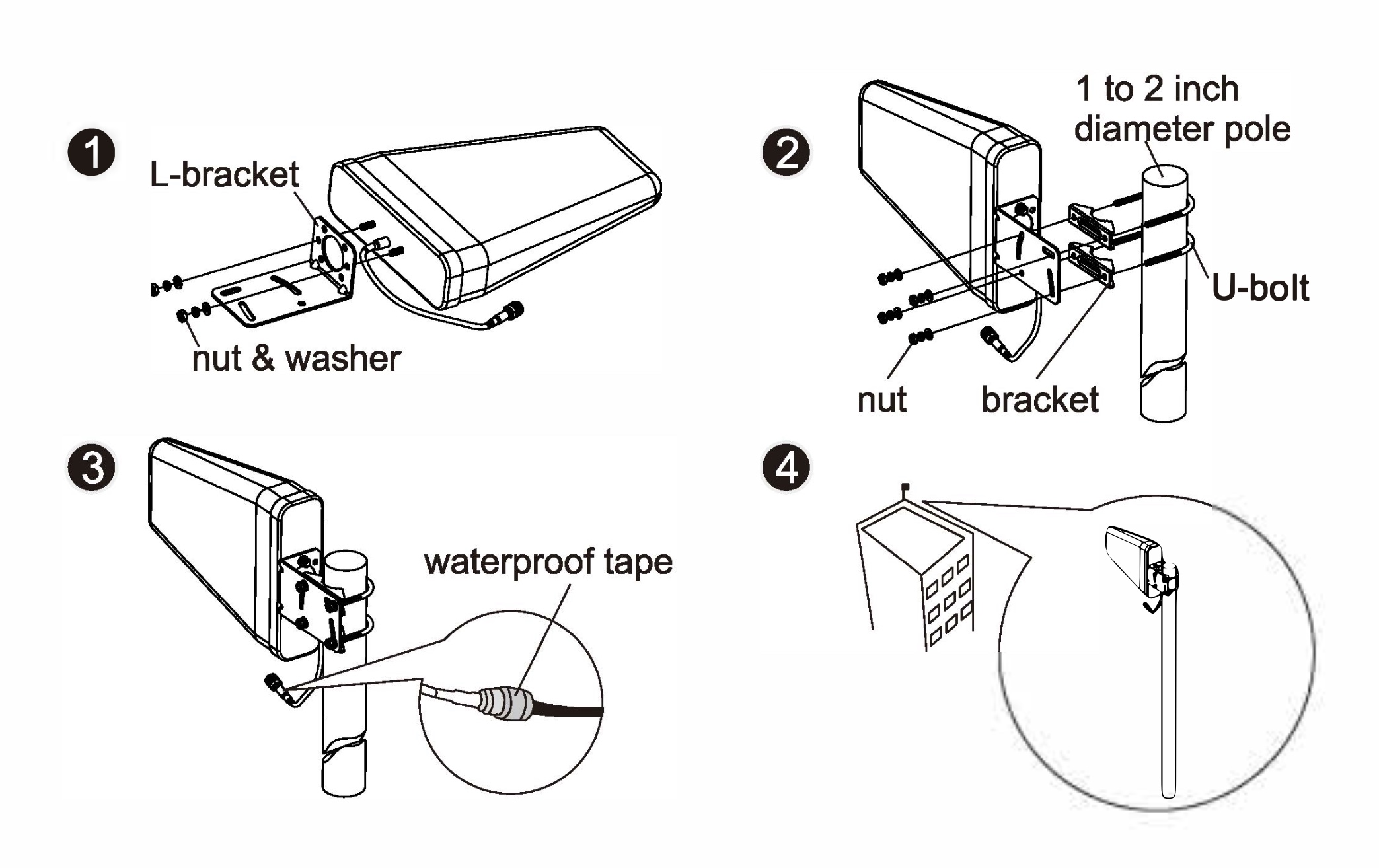 1

L-bracket

nut & washer

2

1 to 2 inch diameter pole

U-bolt

nut

bracket

3

waterproof tape

4